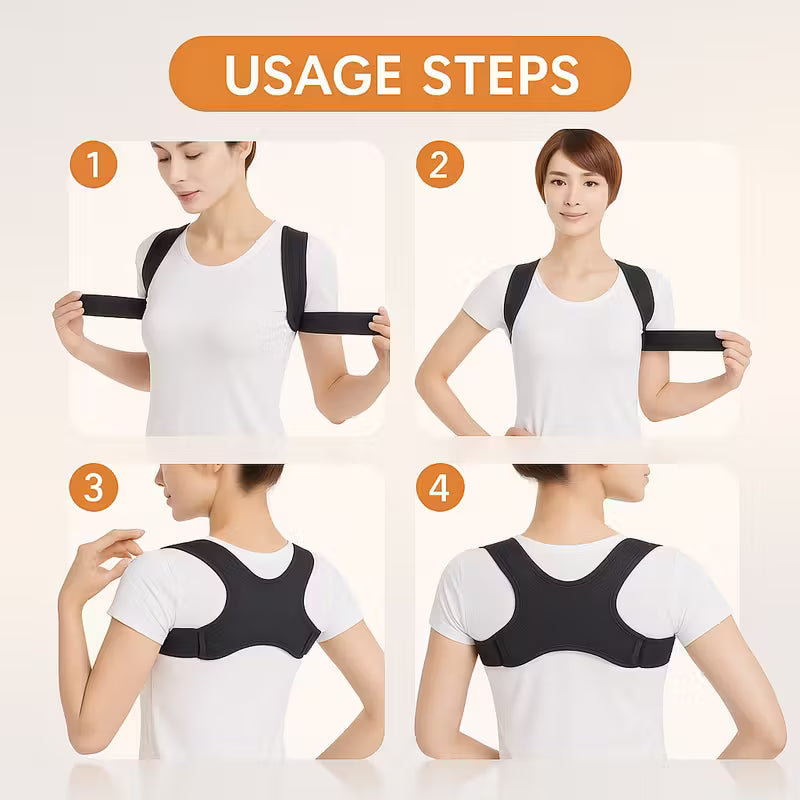 USAGE STEPS

1

2

3

4